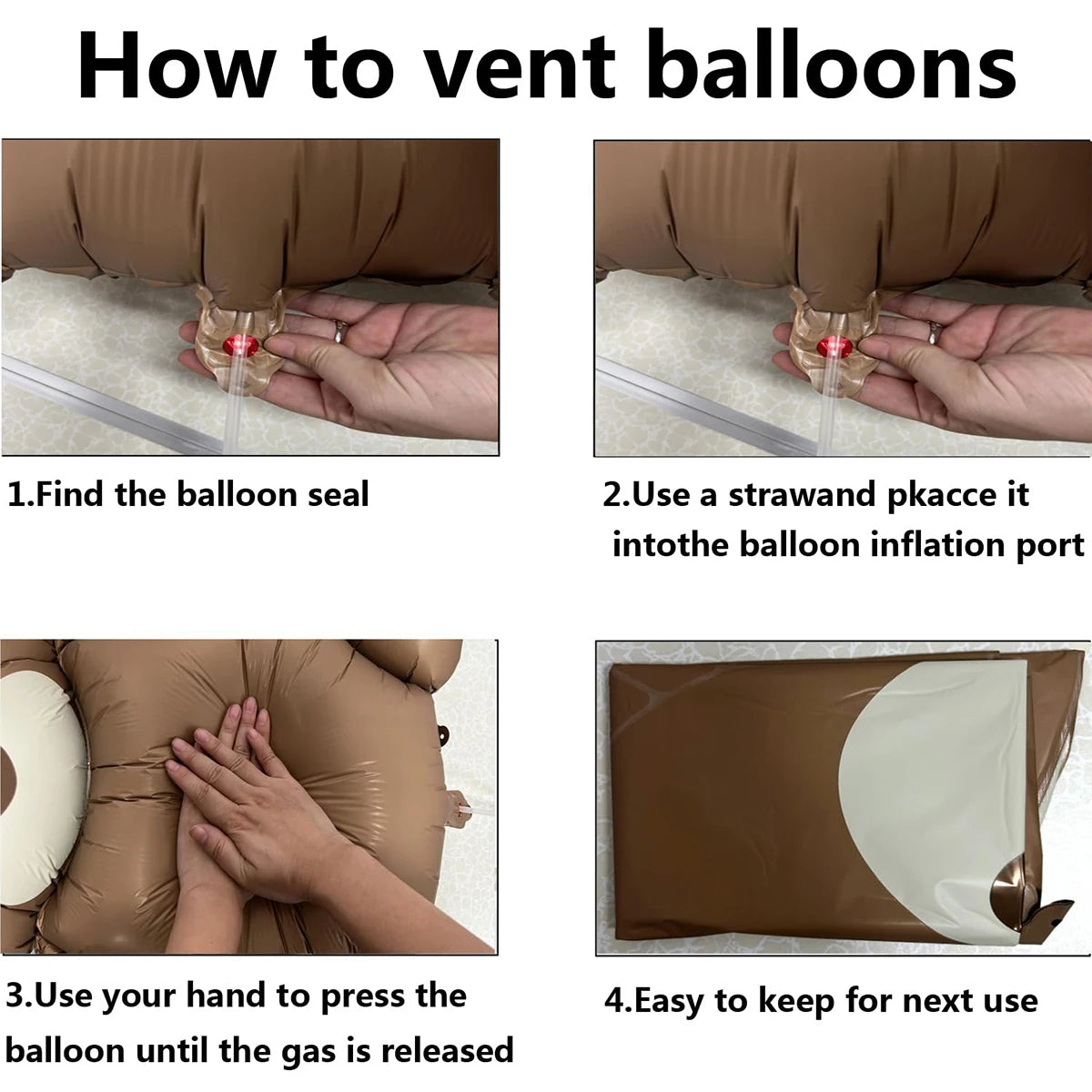 How to vent balloons

1.Find the balloon seal

2.Use a strawand pkacce it intothe balloon inflation port

3.Use your hand to press the balloon until the gas is released

4.Easy to keep for next use