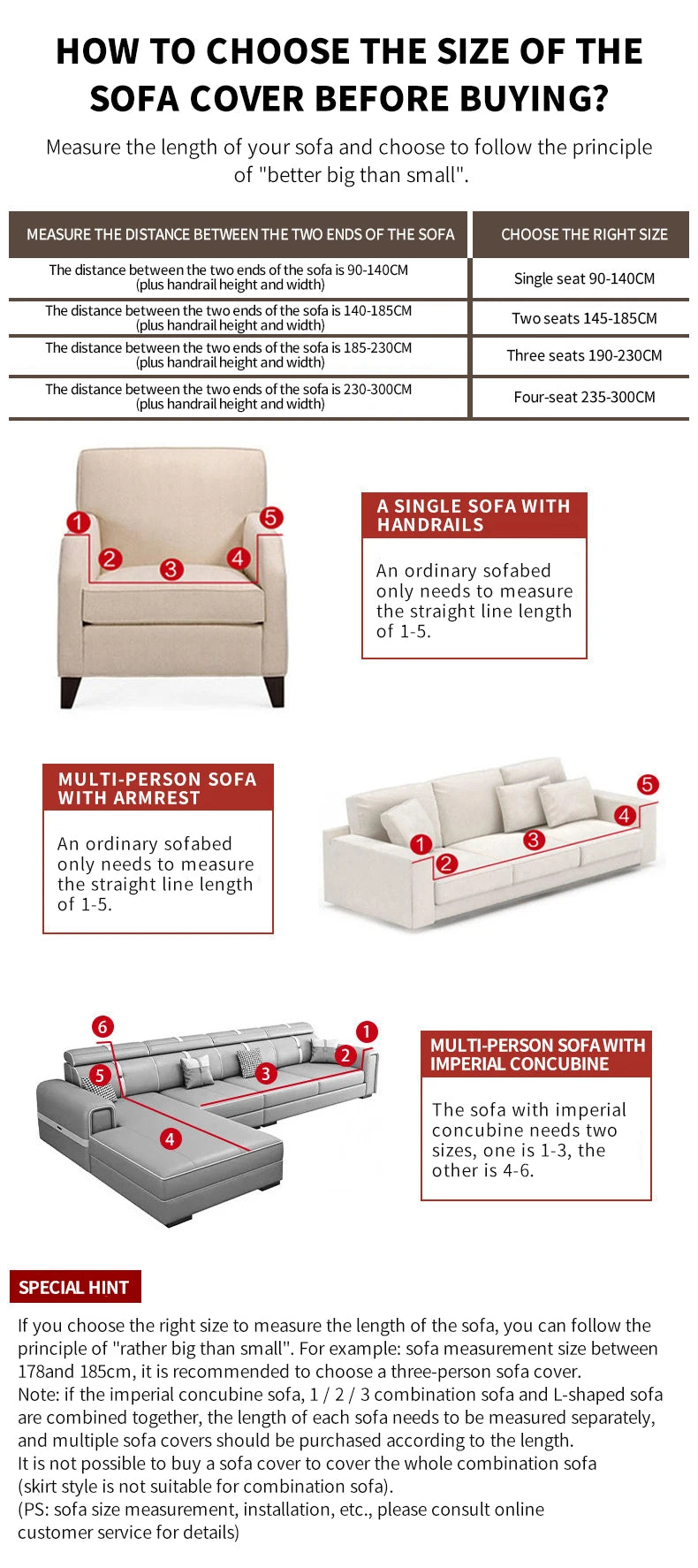 HOW TO CHOOSE THE SIZE OF THE SOFA COVER BEFORE BUYING?

Measure the length of your sofa and choose to follow the principle of "better big than small".

| MEASURE THE DISTANCE BETWEEN THE TWO ENDS OF THE SOFA | CHOOSE THE RIGHT SIZE |
|---|---|
| The distance between the two ends of the sofa is 90-140CM (plus handrail height and width) | Single seat 90-140CM |
| The distance between the two ends of the sofa is 140-185CM (plus handrail height and width) | Two seats 145-185CM |
| The distance between the two ends of the sofa is 185-230CM (plus handrail height and width) | Three seats 190-230CM |
| The distance between the two ends of the sofa is 230-300CM (plus handrail height and width) | Four-seat 235-300CM |

1 2 3 4 5

A SINGLE SOFA WITH HANDRAILS

An ordinary sofabed only needs to measure the straight line length of 1-5.

MULTI-PERSON SOFA WITH ARMREST

An ordinary sofabed only needs to measure the straight line length of 1-5.

1 2 3 4 5

6 5 4 3 2 1

MULTI-PERSON SOFA WITH IMPERIAL CONCUBINE

The sofa with imperial concubine needs two sizes, one is 1-3, the other is 4-6.

SPECIAL HINT

If you choose the right size to measure the length of the sofa, you can follow the principle of "rather big than small". For example: sofa measurement size between 178and 185cm, it is recommended to choose a three-person sofa cover.
Note: if the imperial concubine sofa, 1 / 2 / 3 combination sofa and L-shaped sofa are combined together, the length of each sofa needs to be measured separately, and multiple sofa covers should be purchased according to the length.
It is not possible to buy a sofa cover to cover the whole combination sofa (skirt style is not suitable for combination sofa).
(PS: sofa size measurement, installation, etc., please consult online customer service for details)