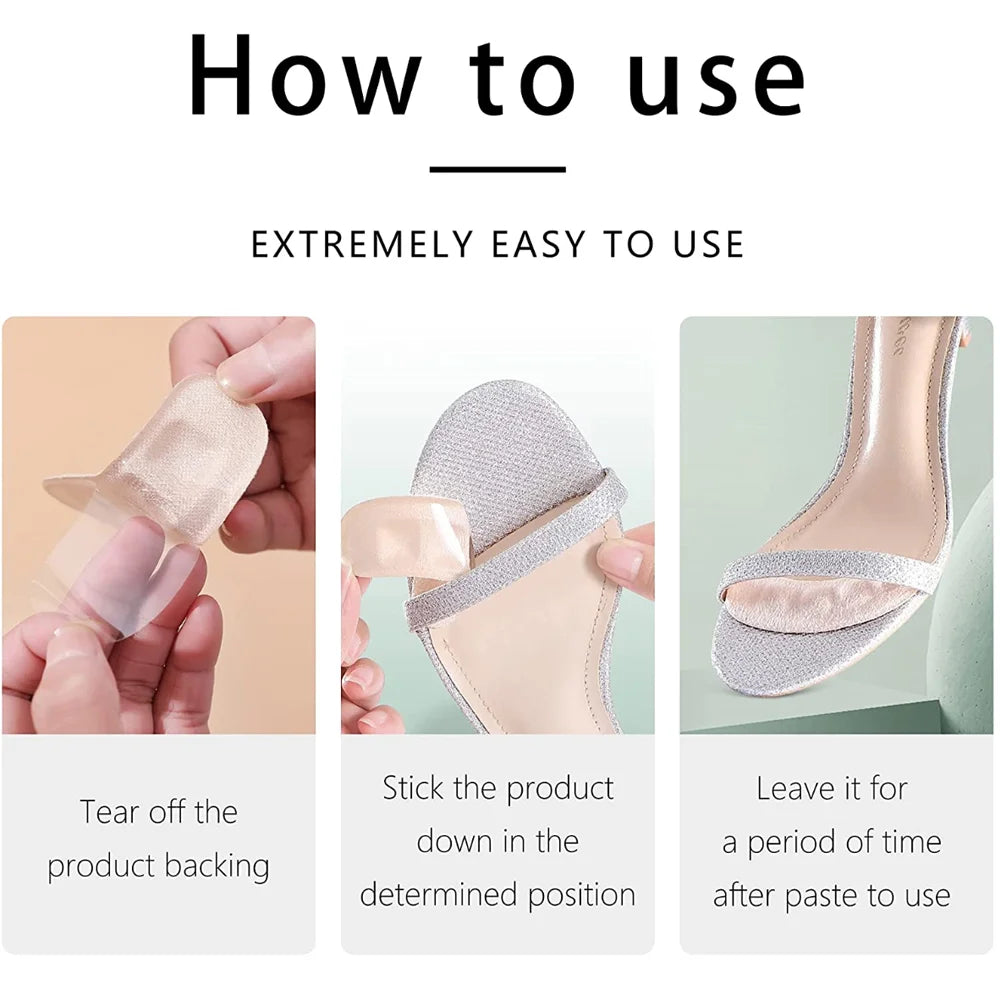 How to use

EXTREMELY EASY TO USE

Tear off the product backing

Stick the product down in the determined position

Leave it for a period of time after paste to use