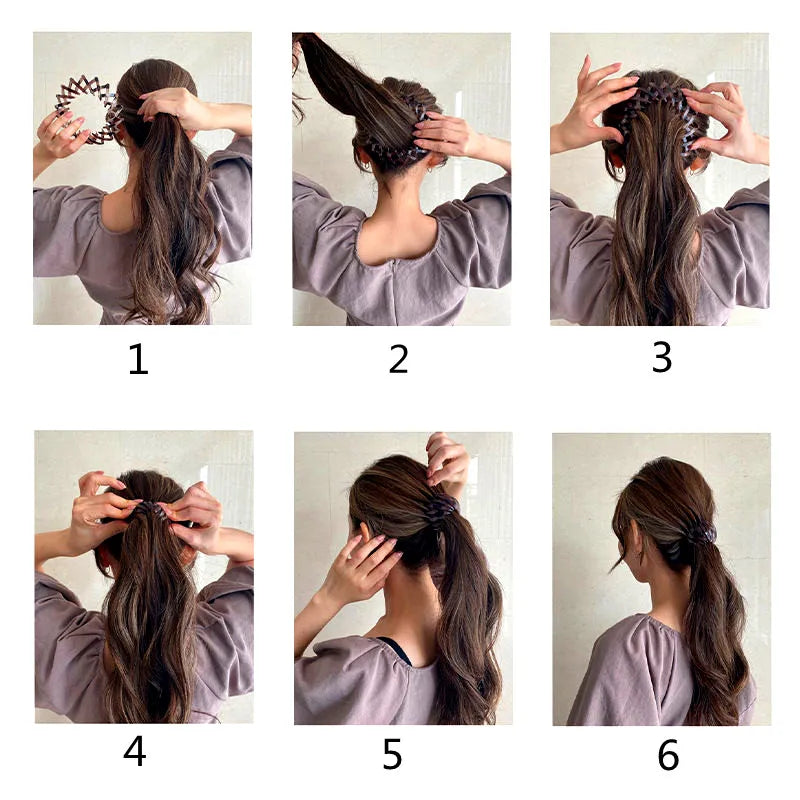 1

2

3

4

5

6