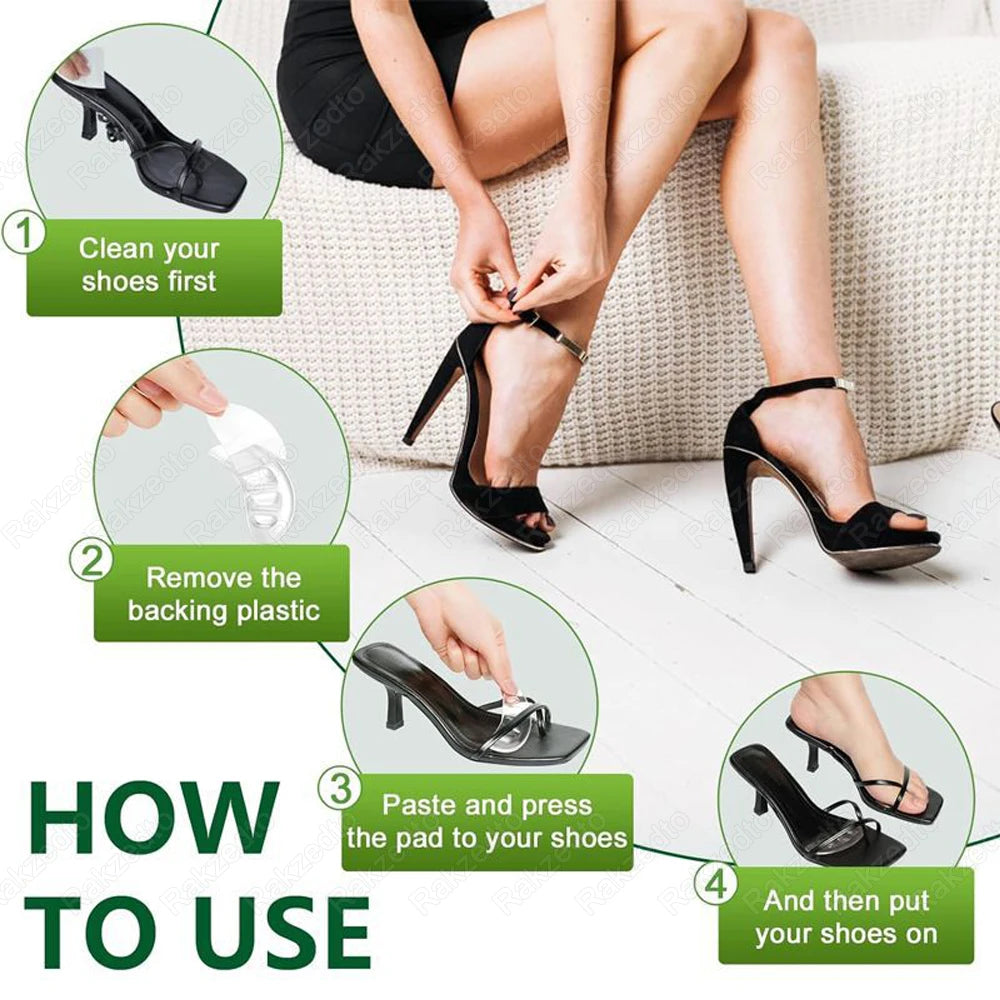 1 Clean your shoes first

2 Remove the backing plastic

3 Paste and press the pad to your shoes

4 And then put your shoes on

HOW TO USE

Rakzedko