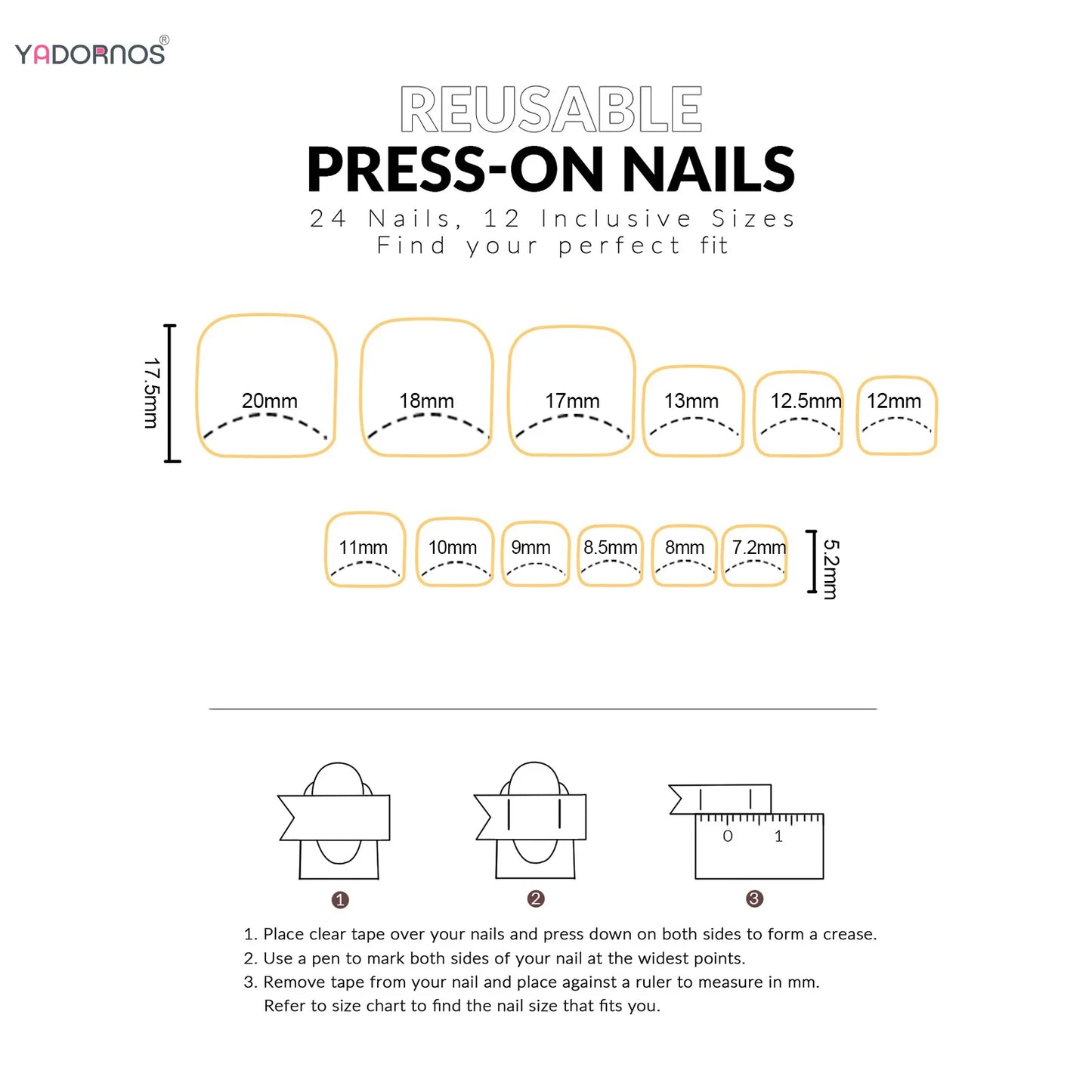 YADORNOS®

REUSABLE
PRESS-ON NAILS
24 Nails, 12 Inclusive Sizes
Find your perfect fit

17.5mm
20mm
18mm
17mm
13mm
12.5mm
12mm

11mm
10mm
9mm
8.5mm
8mm
7.2mm
5.2mm

0 1

1
2
3

1. Place clear tape over your nails and press down on both sides to form a crease.
2. Use a pen to mark both sides of your nail at the widest points.
3. Remove tape from your nail and place against a ruler to measure in mm.
Refer to size chart to find the nail size that fits you.