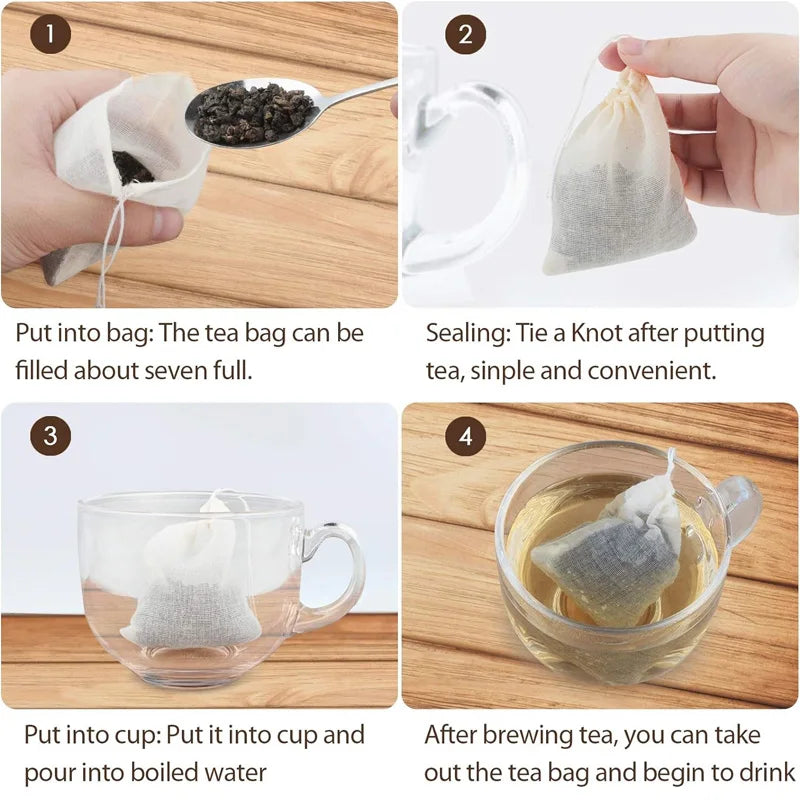 1

Put into bag: The tea bag can be filled about seven full.

2

Sealing: Tie a Knot after putting tea, sinple and convenient.

3

Put into cup: Put it into cup and pour into boiled water

4

After brewing tea, you can take out the tea bag and begin to drink