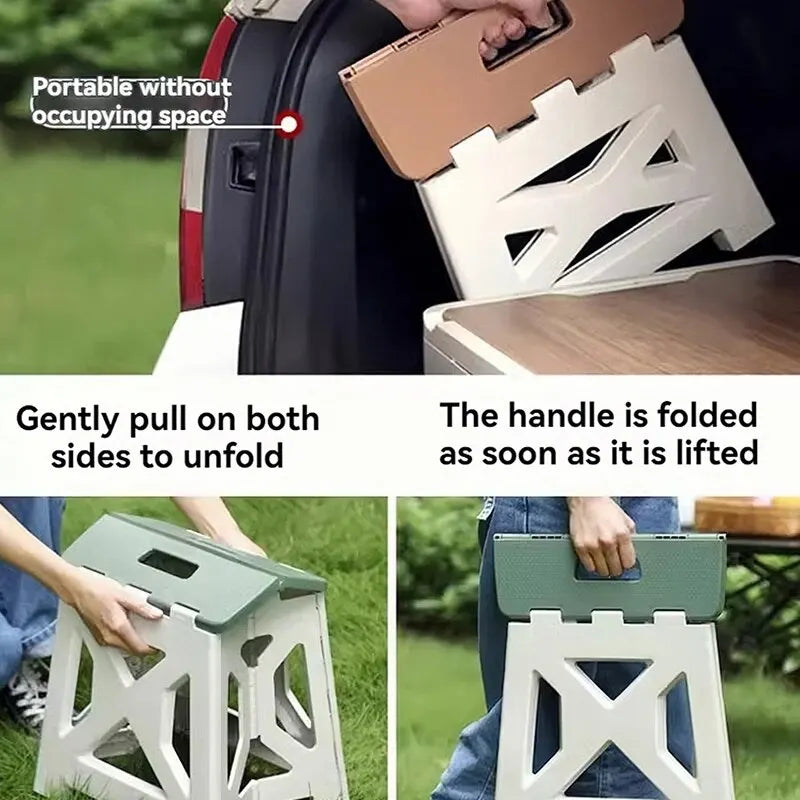 Portable without occupying space

Gently pull on both sides to unfold

The handle is folded as soon as it is lifted