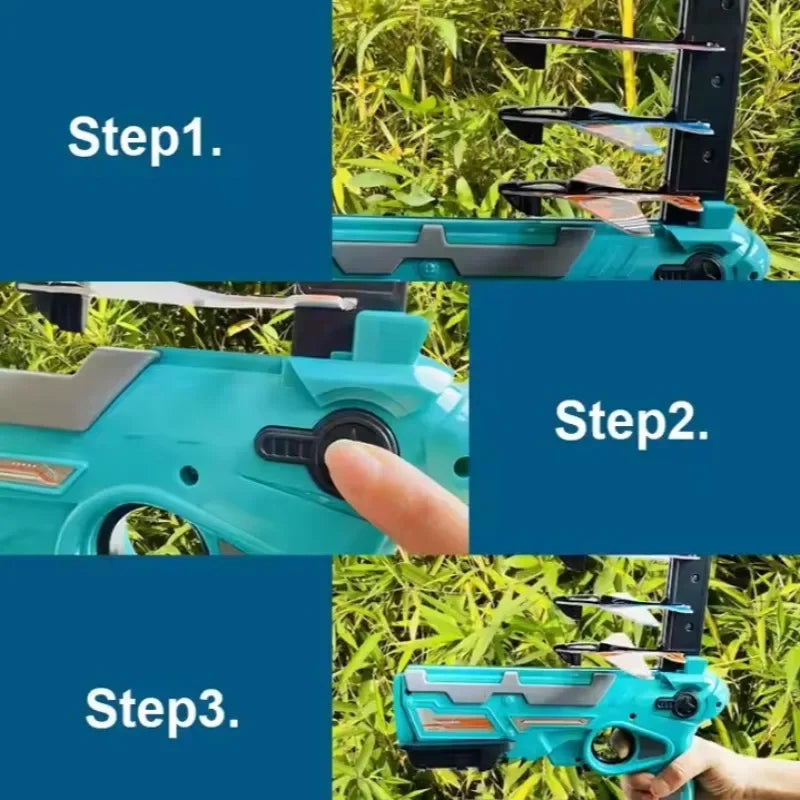 Step1.

Step2.

Step3.