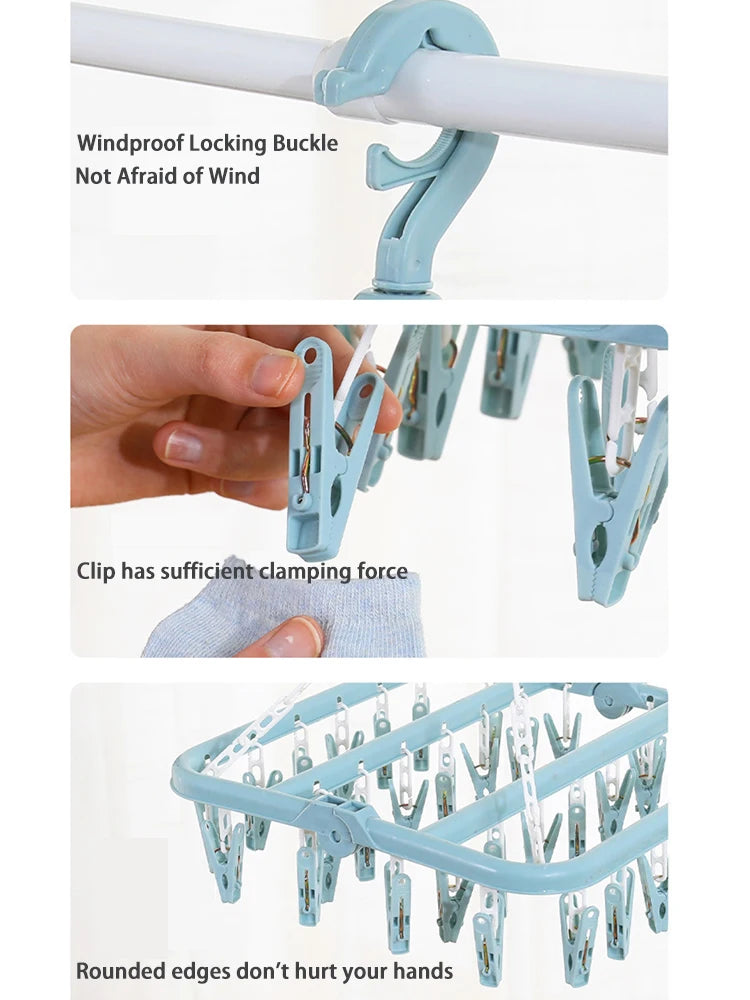 Windproof Locking Buckle
Not Afraid of Wind

Clip has sufficient clamping force

Rounded edges don't hurt your hands