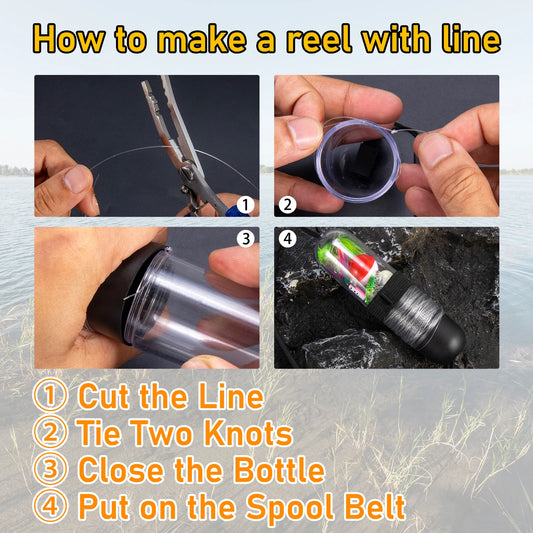 How to make a reel with line

1

2

3

4

① Cut the Line
② Tie Two Knots
③ Close the Bottle
④ Put on the Spool Belt