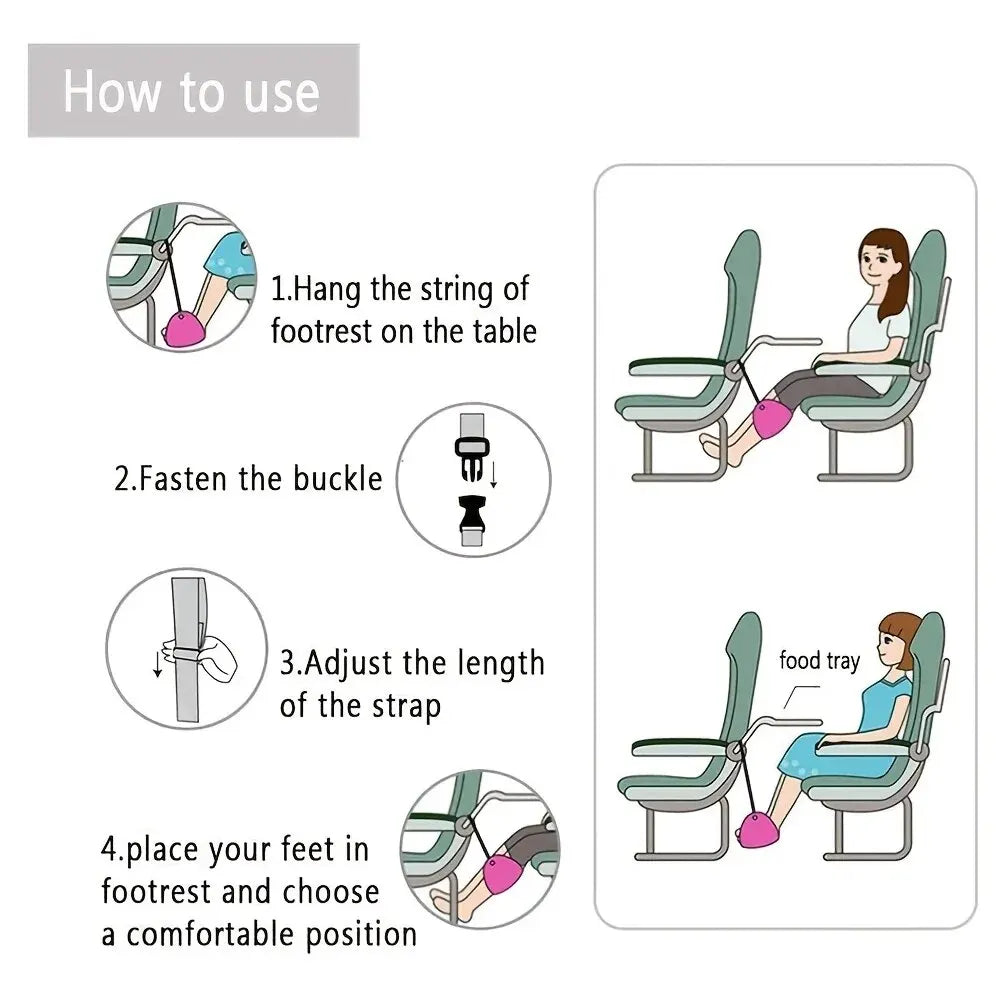 How to use

1.Hang the string of footrest on the table

2.Fasten the buckle

3.Adjust the length of the strap

4.place your feet in footrest and choose a comfortable position

food tray