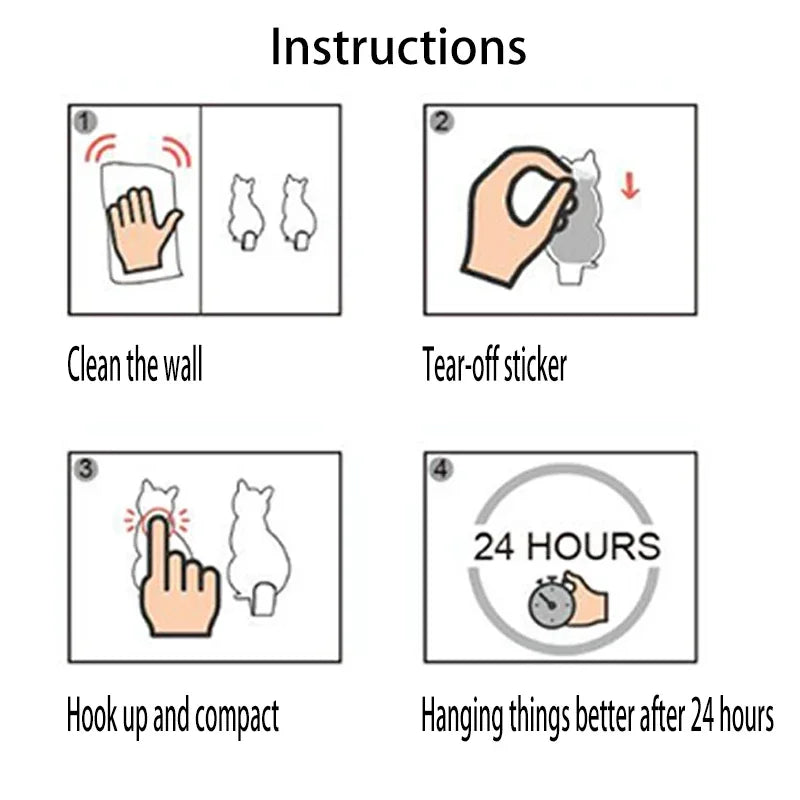 Instructions

1

Clean the wall

2

Tear-off sticker

3

Hook up and compact

4

24 HOURS

Hanging things better after 24 hours