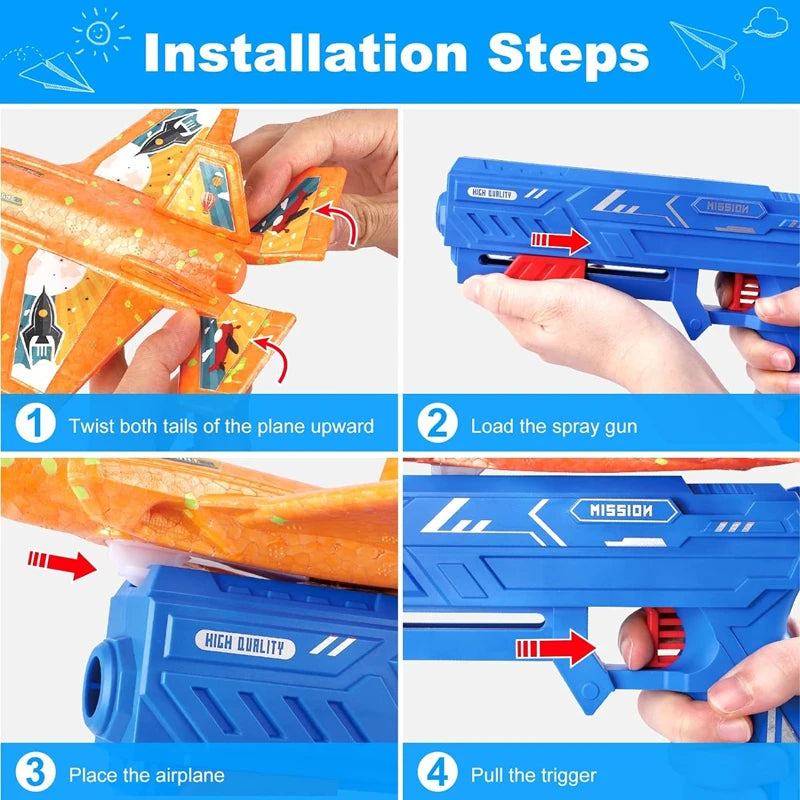 Installation Steps

HIGH QUALITY

MISSION

1 Twist both tails of the plane upward

2 Load the spray gun

MISSION

HIGH QUALITY

3 Place the airplane

4 Pull the trigger